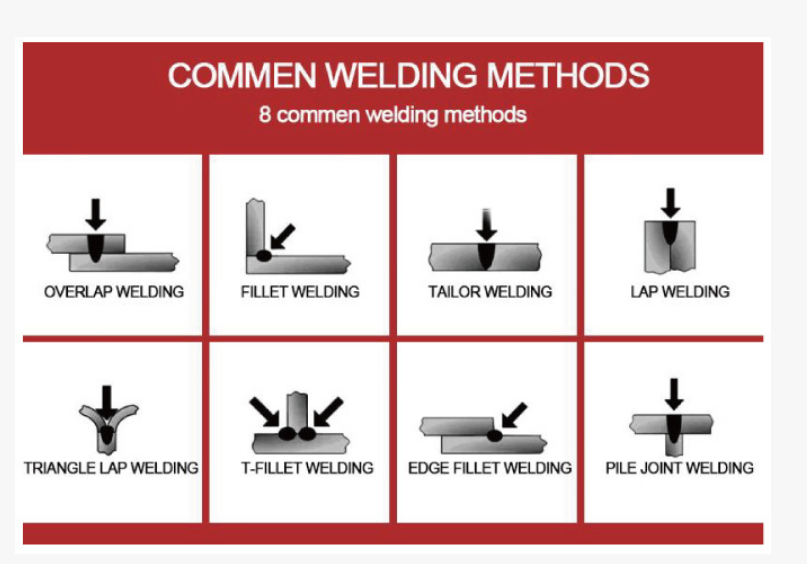 COMMEN WELDING METHODS
8 commen welding methods

OVERLAP WELDING

FILLET WELDING

TAILOR WELDING

LAP WELDING

TRIANGLE LAP WELDING

T-FILLET WELDING

EDGE FILLET WELDING

PILE JOINT WELDING