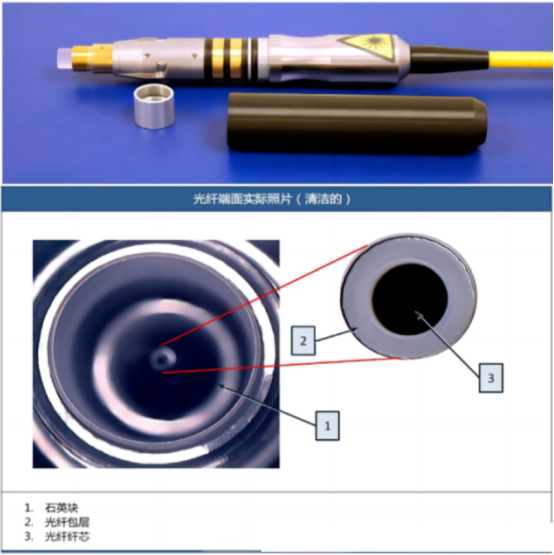 光纤端面实际照片（清洁的）

2

3

1

1. 石英块
2. 光纤包层
3. 光纤纤芯