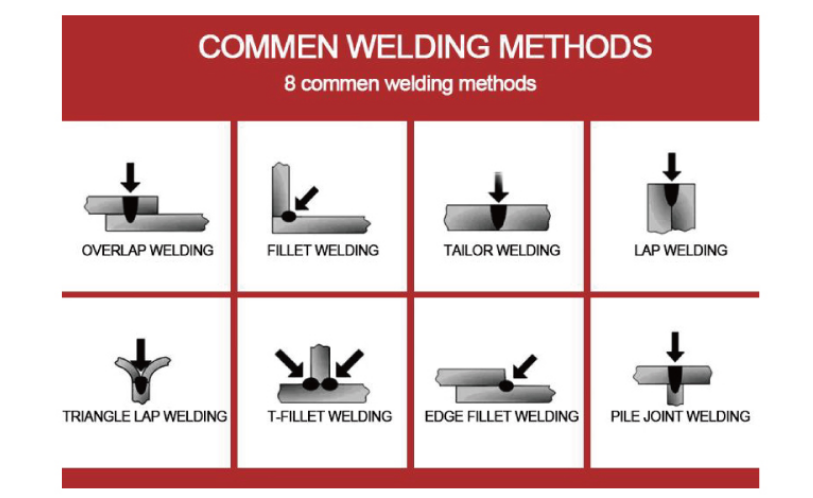 COMMEN WELDING METHODS
8 commen welding methods

OVERLAP WELDING

FILLET WELDING

TAILOR WELDING

LAP WELDING

TRIANGLE LAP WELDING

T-FILLET WELDING

EDGE FILLET WELDING

PILE JOINT WELDING