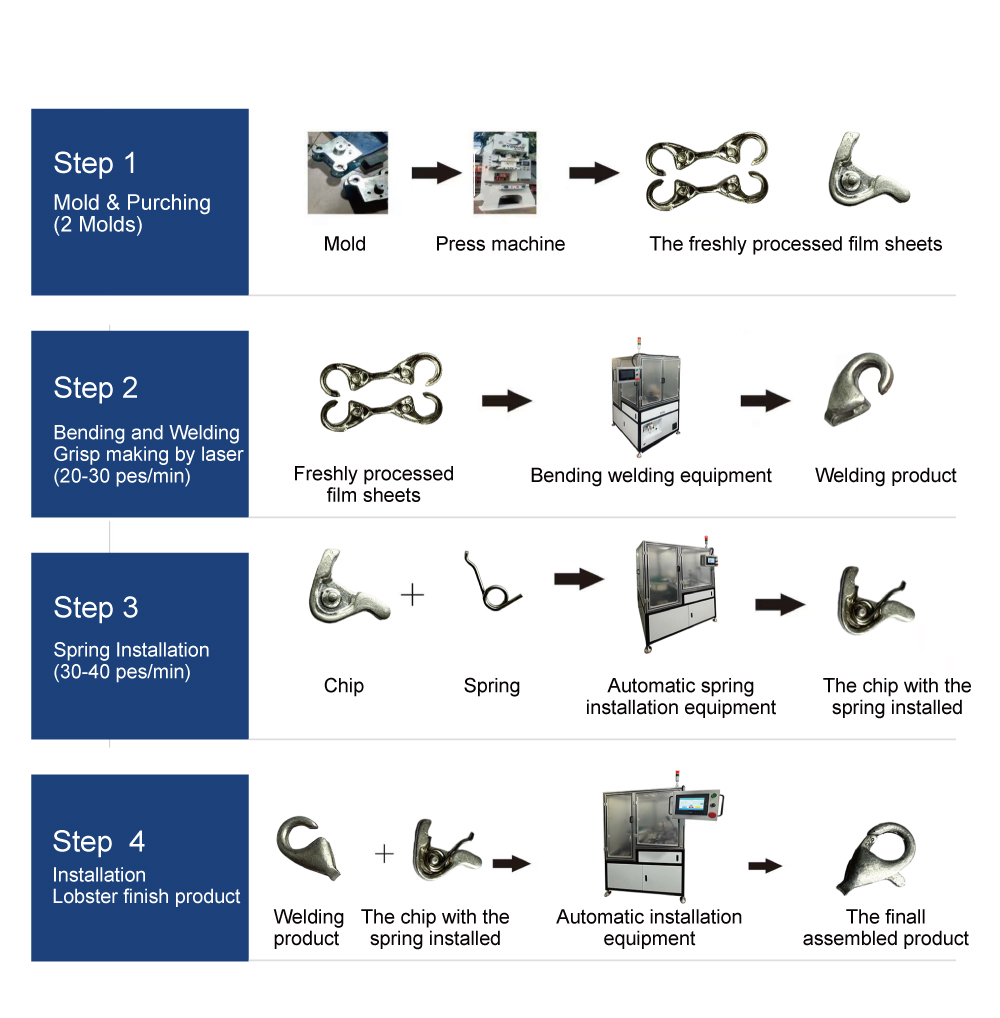 Step 1
Mold & Purching
(2 Molds)

Mold

Press machine

The freshly processed film sheets

Step 2
Bending and Welding
Grisp making by laser
(20-30 pes/min)

Freshly processed
film sheets

Bending welding equipment

Welding product

Step 3
Spring Installation
(30-40 pes/min)

Chip

+

Spring

Automatic spring
installation equipment

The chip with the
spring installed

Step 4
Installation
Lobster finish product

Welding
product

+

The chip with the
spring installed

Automatic installation
equipment

The finall
assembled product