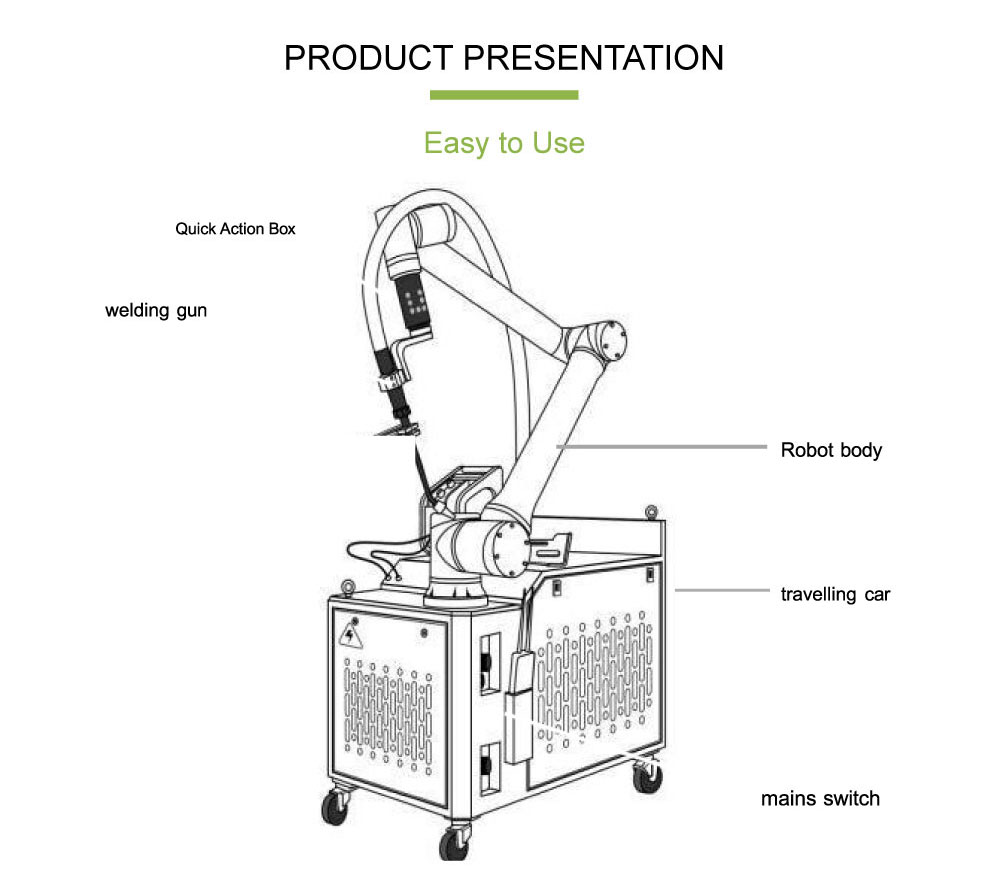 PRODUCT PRESENTATION

Easy to Use

Quick Action Box

welding gun

Robot body

travelling car

mains switch