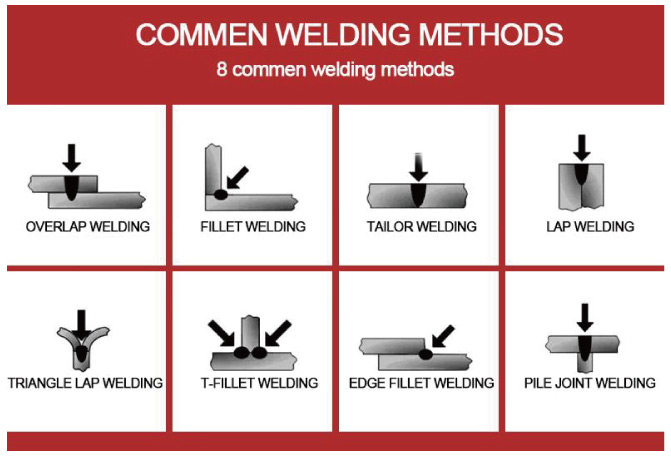 COMMEN WELDING METHODS
8 commen welding methods

OVERLAP WELDING

FILLET WELDING

TAILOR WELDING

LAP WELDING

TRIANGLE LAP WELDING

T-FILLET WELDING

EDGE FILLET WELDING

PILE JOINT WELDING